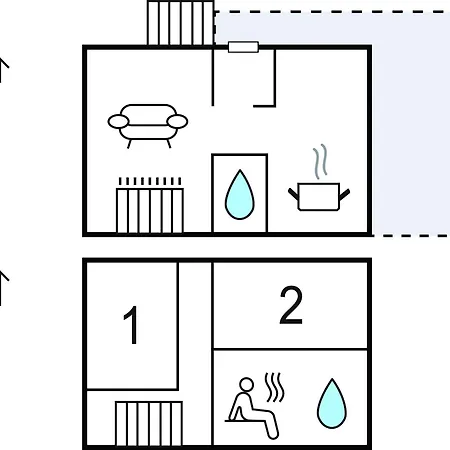 1

2